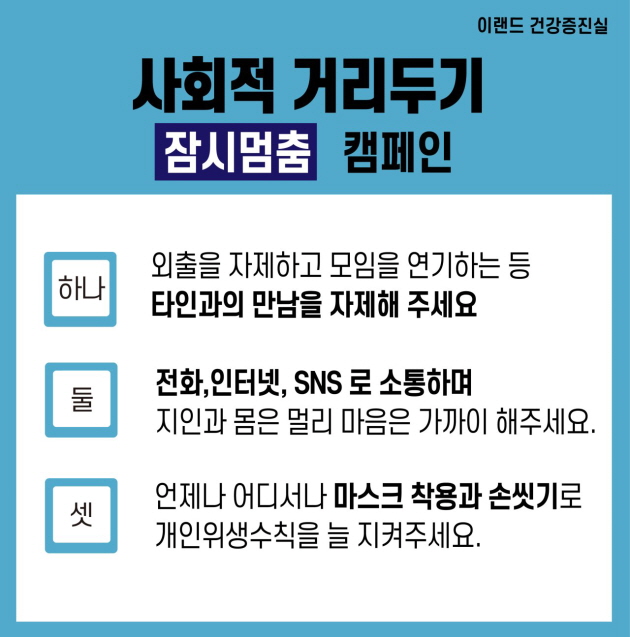 이랜드 건강증진실

사회적 거리두기

잠시멈춤 캠페인

하나

외출을 자제하고 모임을 연기하는 등 타인과의 만남을 자제해 주세요

둘

전화,인터넷, SNS 로 소통하며 지인과 몸은 멀리 마음은 가까이 해주세요.

셋

언제나 어디서나 마스크 착용과 손씻기로 개인위생수칙을 늘 지켜주세요.